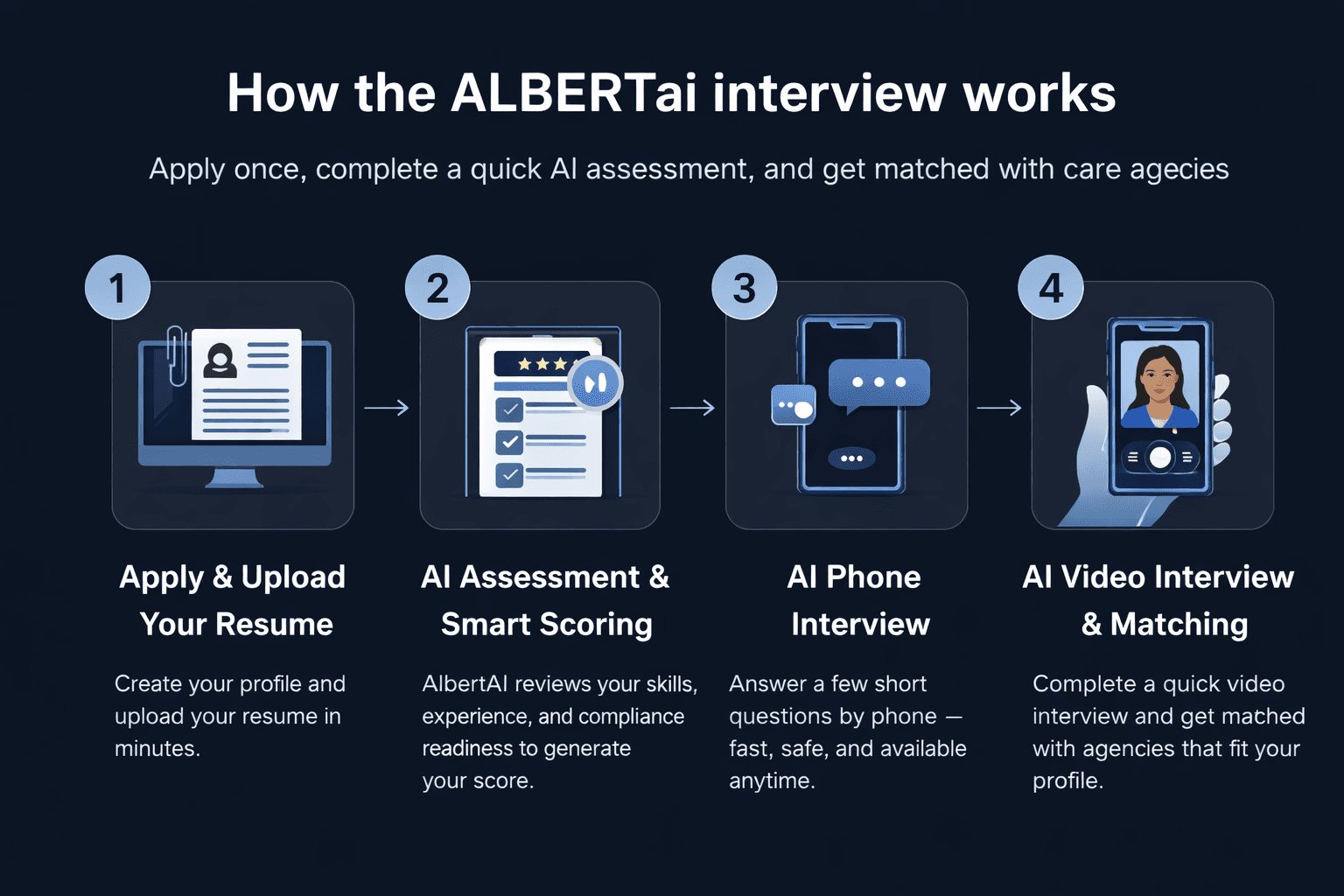 How the ALBERTai interview works

Apply once, complete a quick AI assessment, and get matched with care agecies

1

Apply & Upload Your Resume

Create your profile and upload your resume in minutes.

2

AI Assessment & Smart Scoring

AlbertAI reviews your skills, experience, and compliance readiness to generate your score.

3

AI Phone Interview

Answer a few short questions by phone — fast, safe, and available anytime.

4

AI Video Interview & Matching

Complete a quick video interview and get matched with agencies that fit your profile.